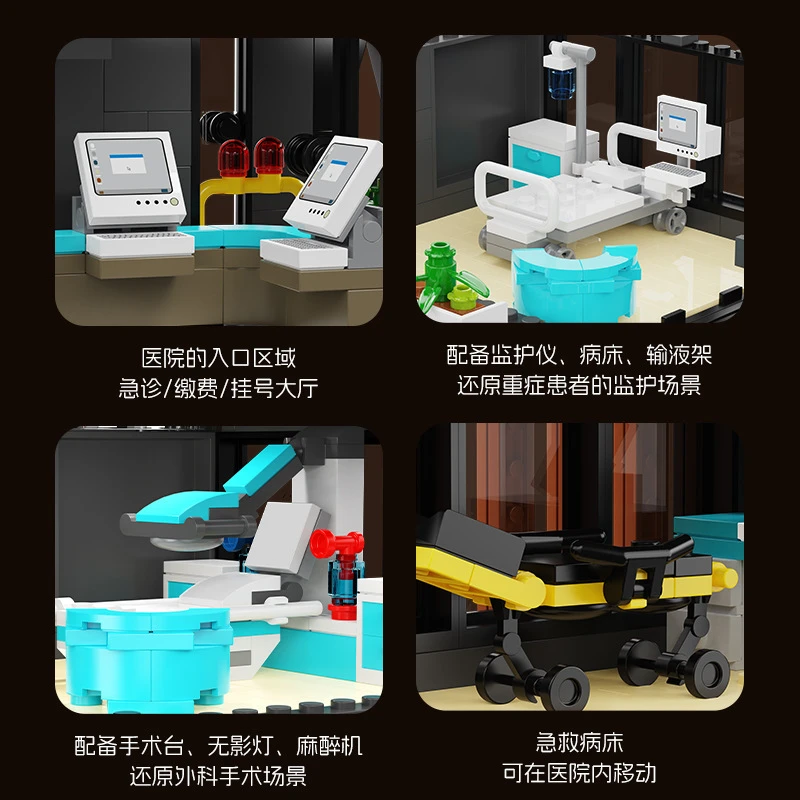 医院的入口区域
急诊/缴费/挂号大厅

配备监护仪、病床、输液架
还原重症患者的监护场景

配备手术台、无影灯、麻醉机
还原外科手术场景

急救病床
可在医院内移动